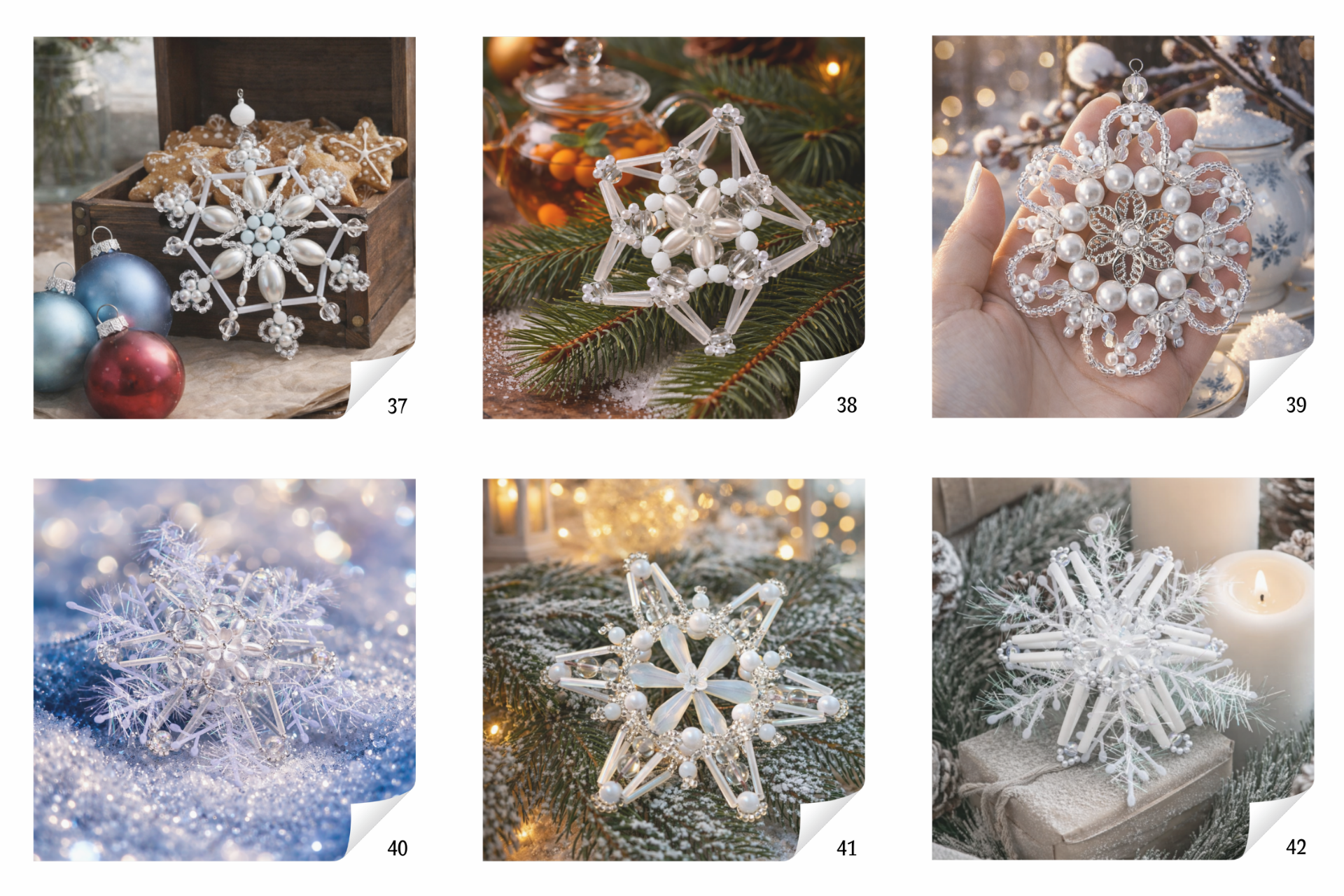 37

38

39

40

41

42